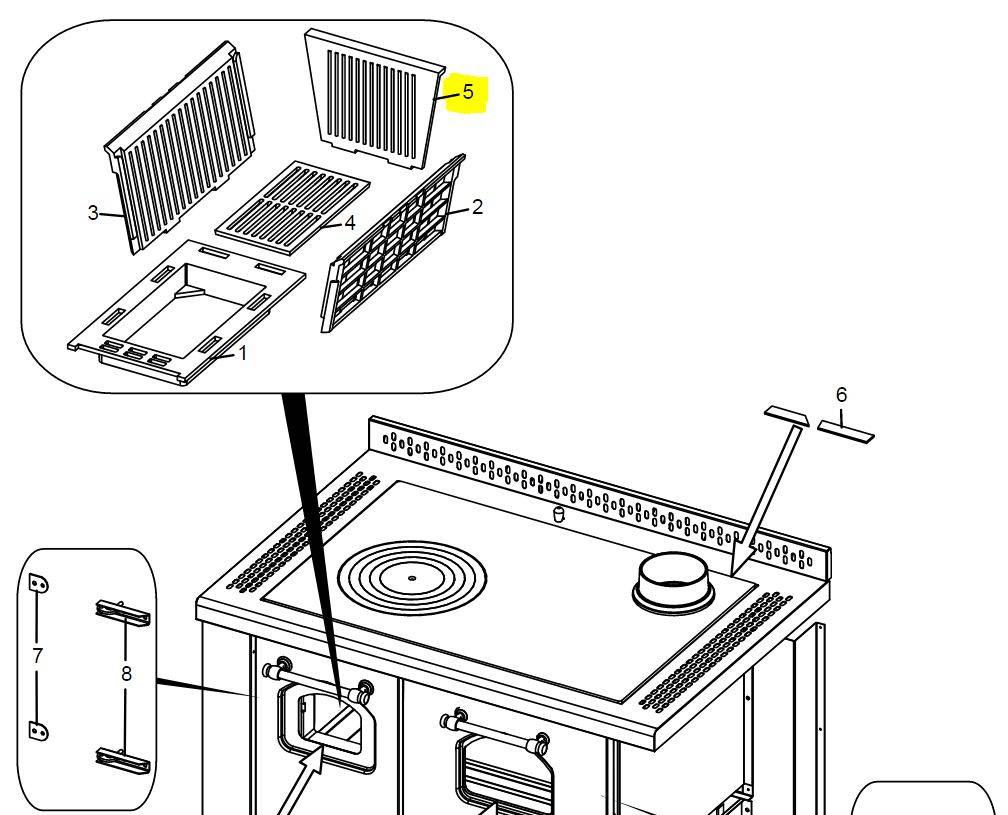 5
3
4
2
1
6
7
8